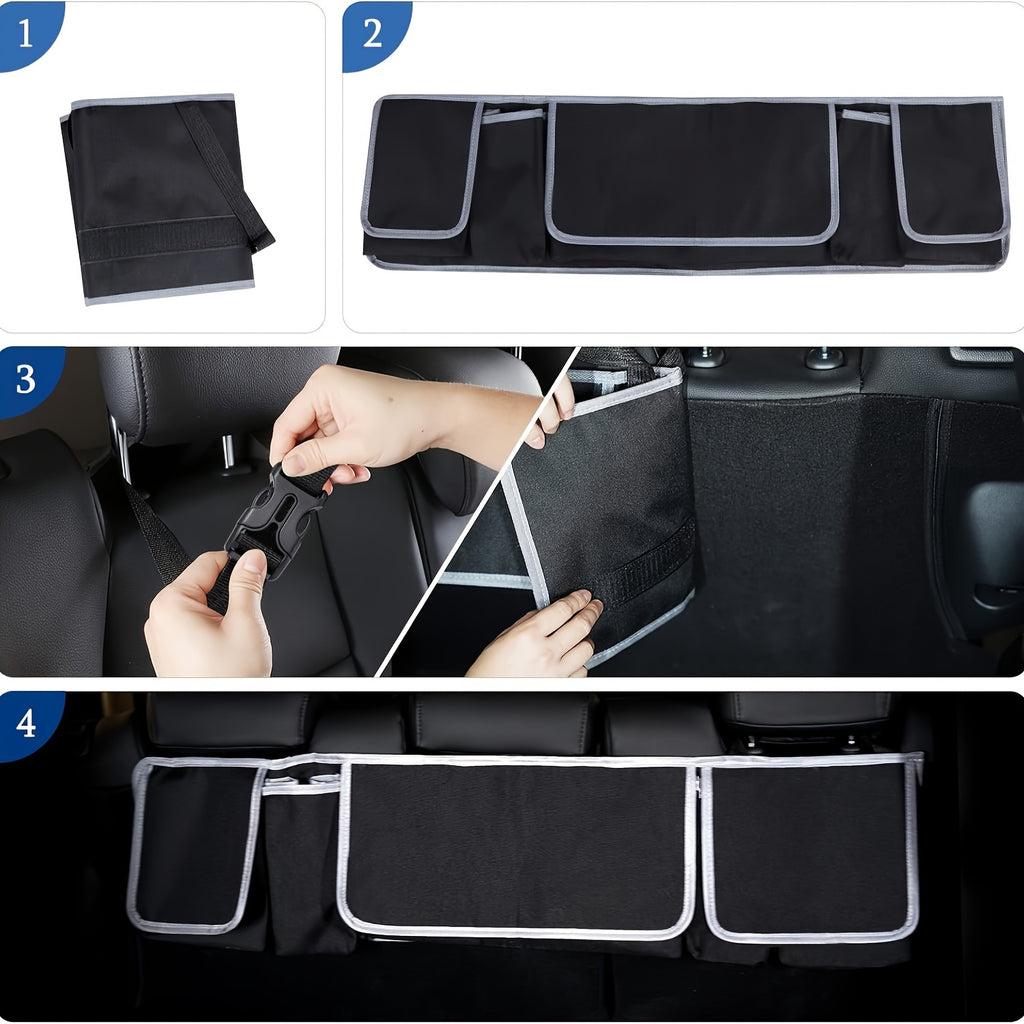 1

2

3

4