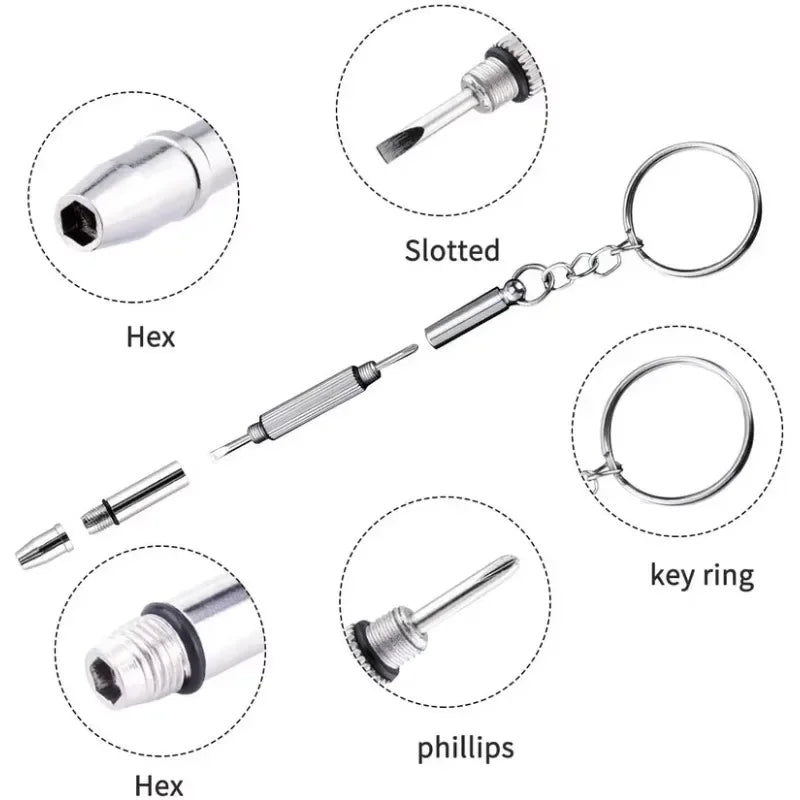 Slotted

Hex

key ring

phillips

Hex